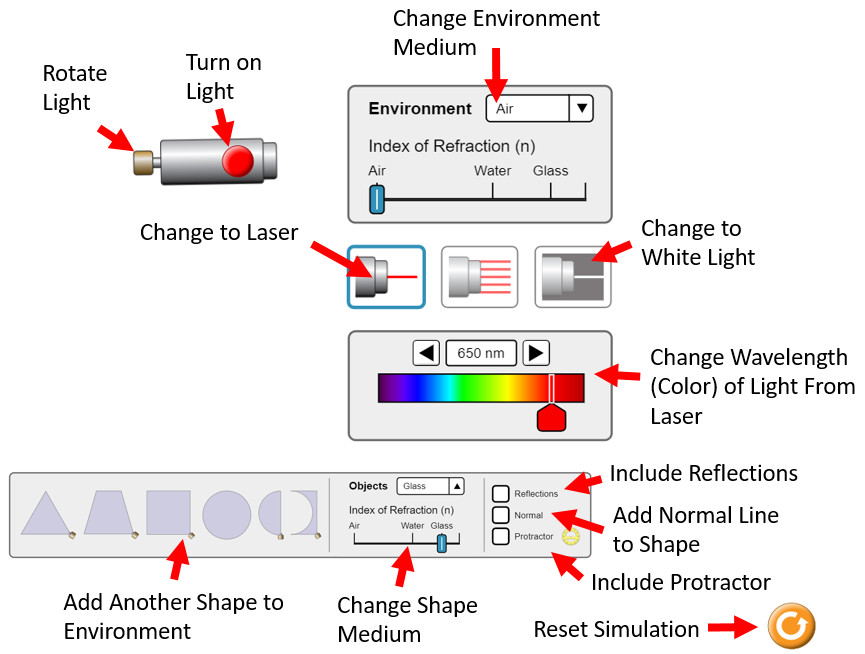 Change Environment Medium

Rotate Light

Turn on Light

Environment Air

Index of Refraction (n)

Air Water Glass

Change to Laser

Change to White Light

650 nm

Change Wavelength (Color) of Light From Laser

Objects Glass

Index of Refraction (n)

Air Water Glass

Reflections

Normal

Protractor

Include Reflections

Add Normal Line to Shape

Include Protractor

Add Another Shape to Environment

Change Shape Medium

Reset Simulation